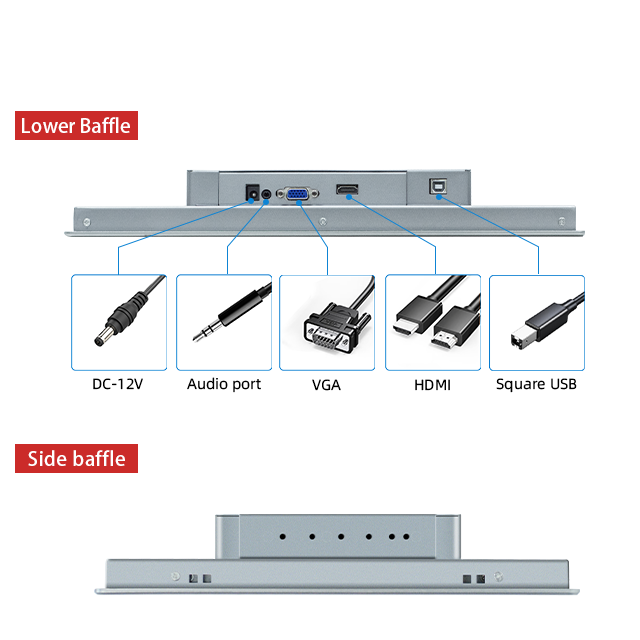 Lower Baffle

DC-12V

Audio port

VGA

HDMI

Square USB

Side baffle