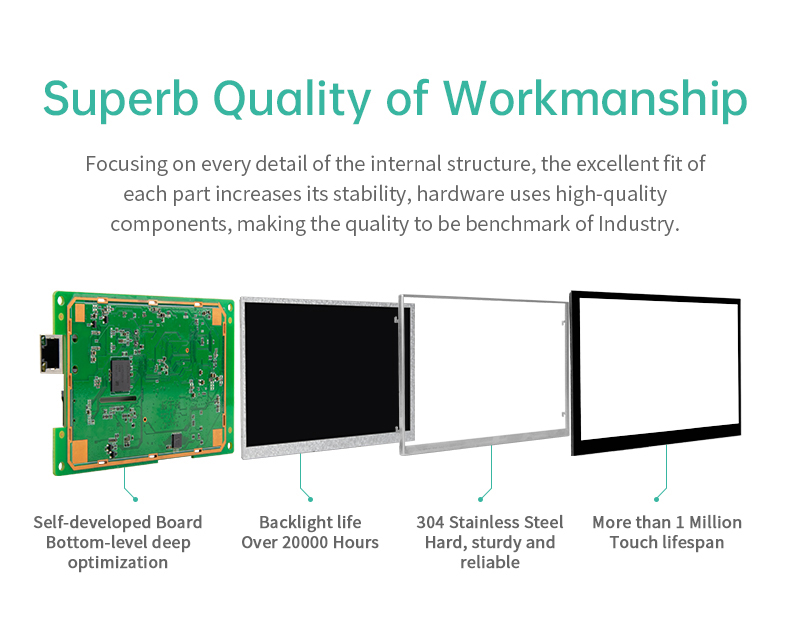 Superb Quality of Workmanship

Focusing on every detail of the internal structure, the excellent fit of each part increases its stability, hardware uses high-quality components, making the quality to be benchmark of Industry.

Self-developed Board Bottom-level deep optimization

Backlight life Over 20000 Hours

304 Stainless Steel Hard, sturdy and reliable

More than 1 Million Touch lifespan